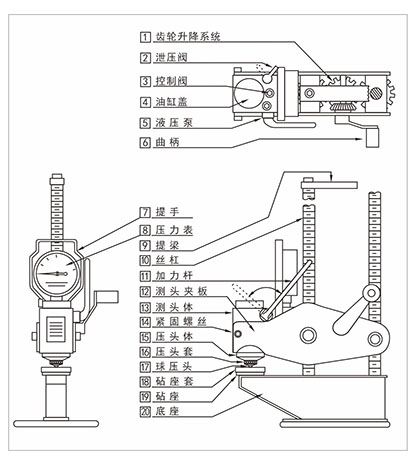 1 齿轮升降系统
2 泄压阀
3 控制阀
4 油缸盖
5 液压泵
6 曲柄
7 提手
8 压力表
9 提梁
10 丝杠
11 加力杆
12 测头夹板
13 测头体
14 紧固螺丝
15 压头体
16 压头套
17 球压头
18 砧座套
19 砧座
20 底座